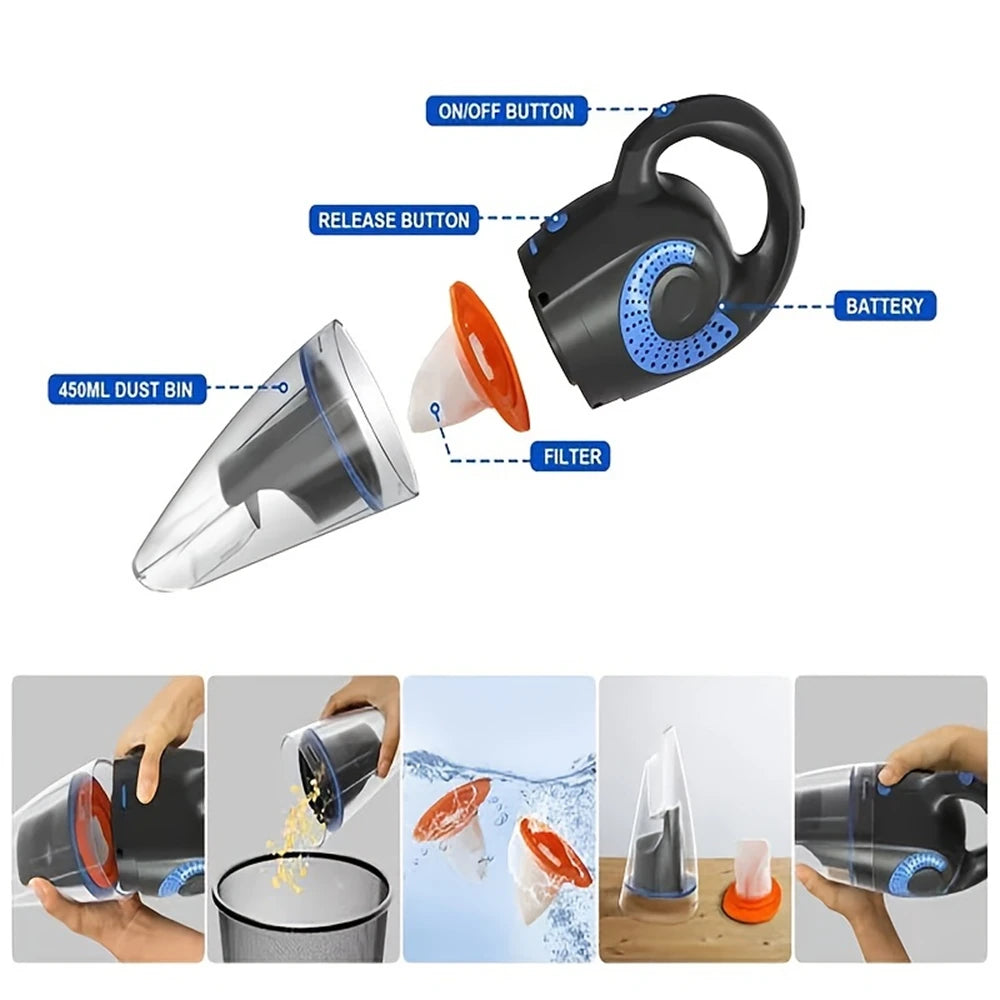 ON/OFF BUTTON

RELEASE BUTTON

BATTERY

450ML DUST BIN

FILTER