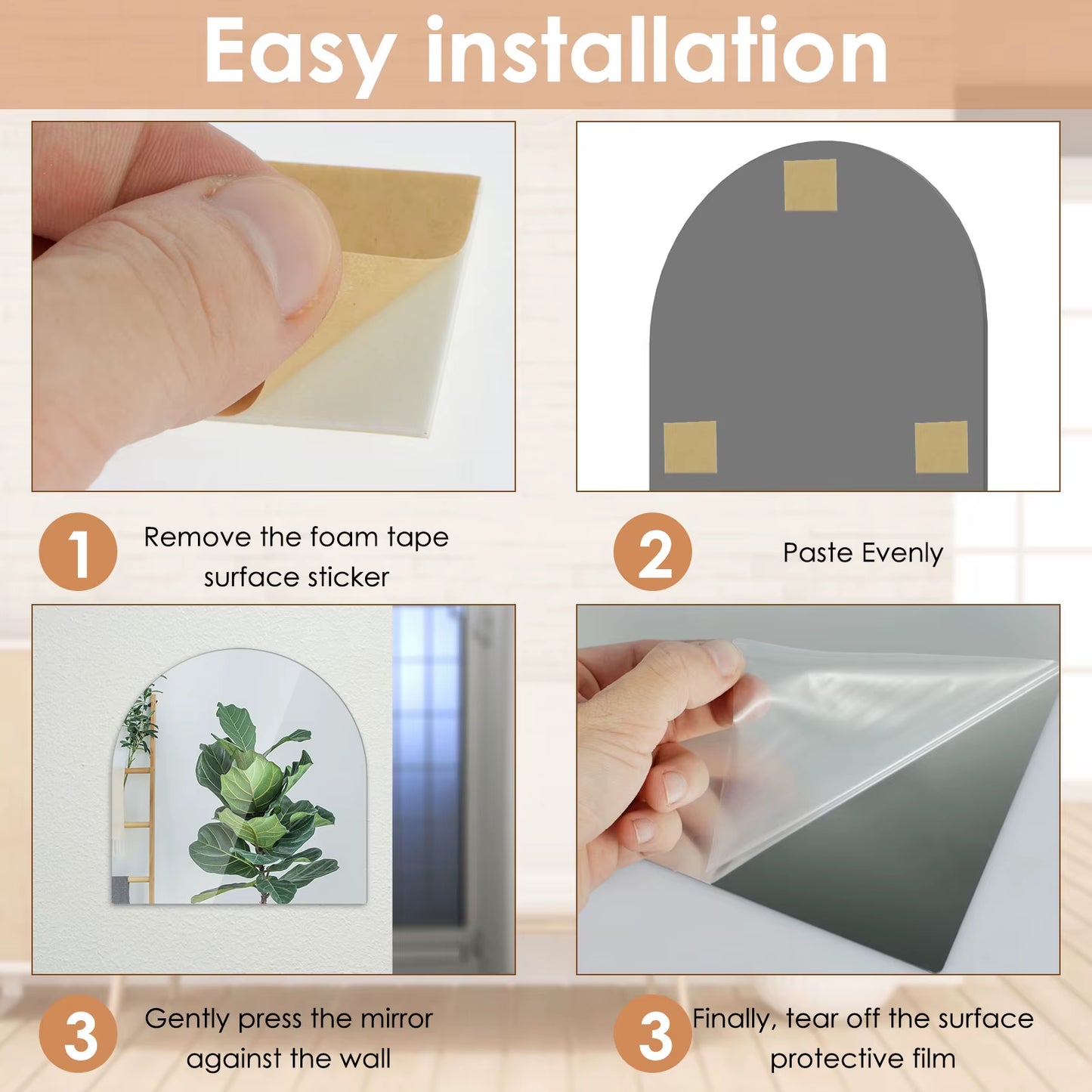 Easy installation

1 Remove the foam tape surface sticker

2 Paste Evenly

3 Gently press the mirror against the wall

3 Finally, tear off the surface protective film